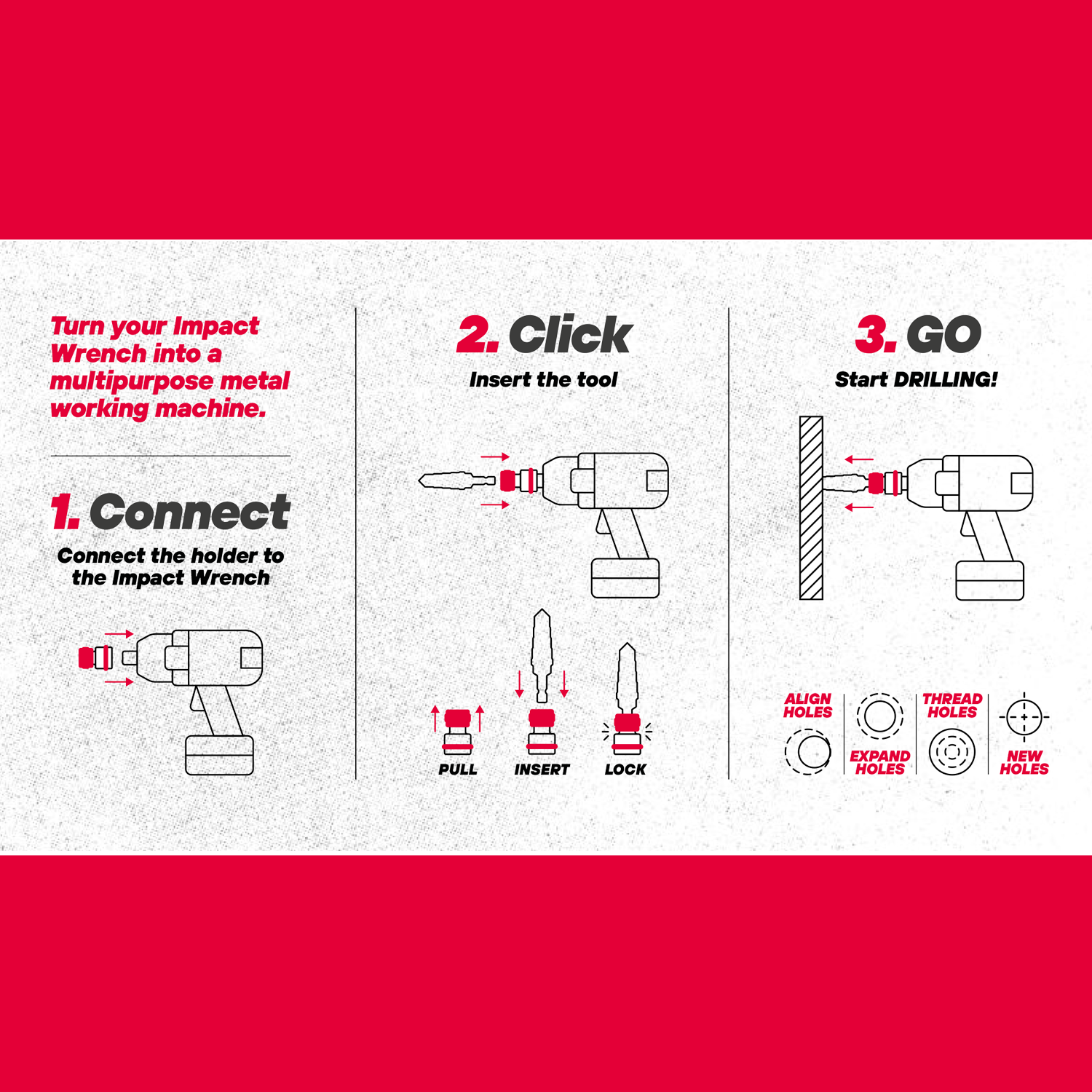 Turn your Impact Wrench into a multipurpose metal working machine.

1. Connect

Connect the holder to the Impact Wrench

2. Click

Insert the tool

PULL

INSERT

LOCK

3. GO

Start DRILLING!

ALIGN HOLES

EXPAND HOLES

THREAD HOLES

NEW HOLES